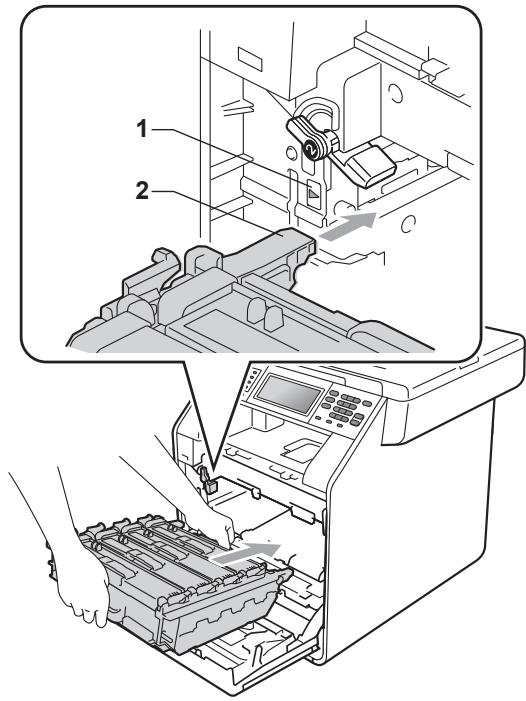 1
2
2