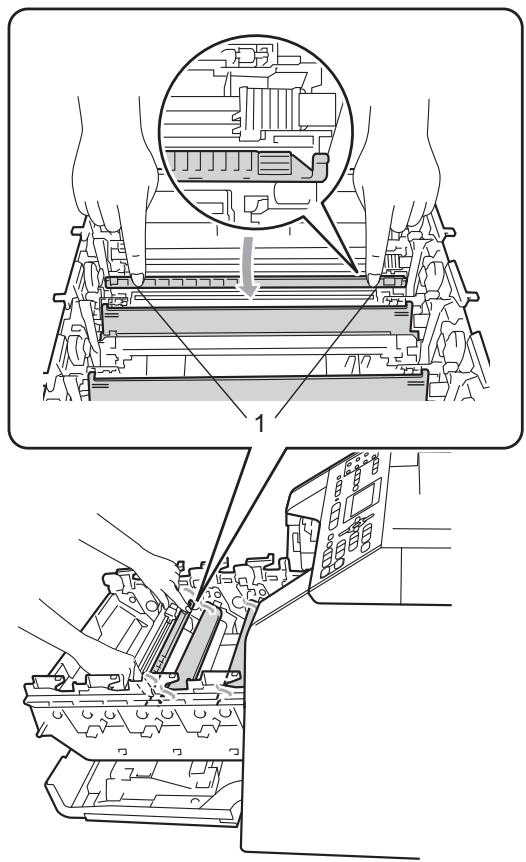 1