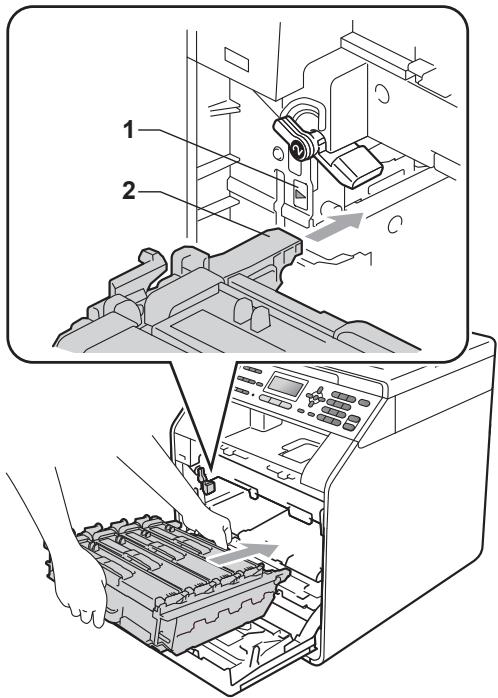 1
2