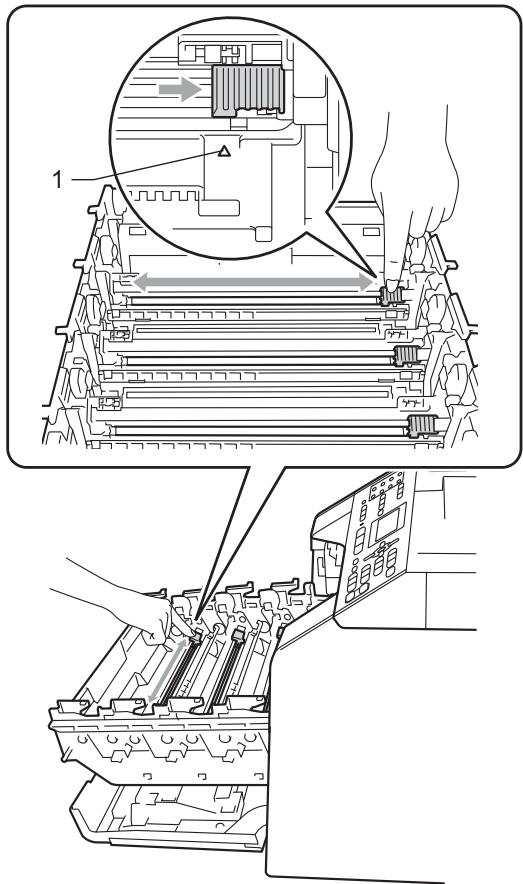 1