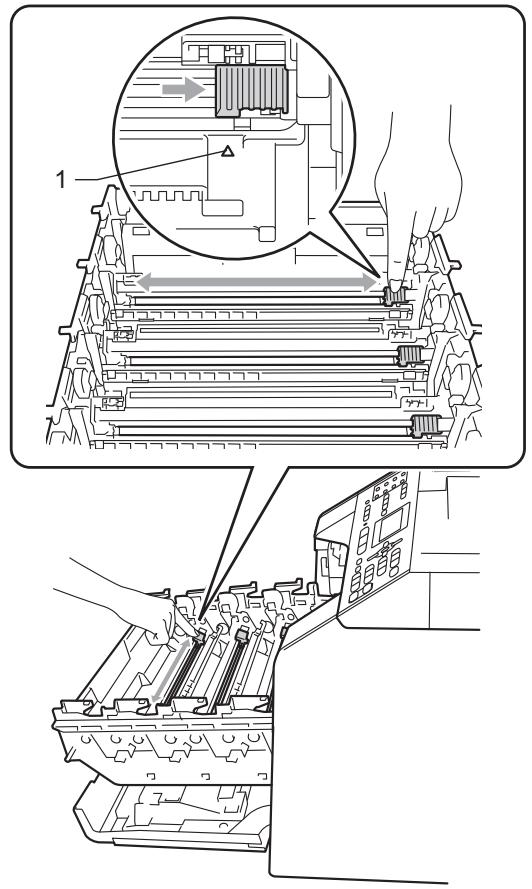 1