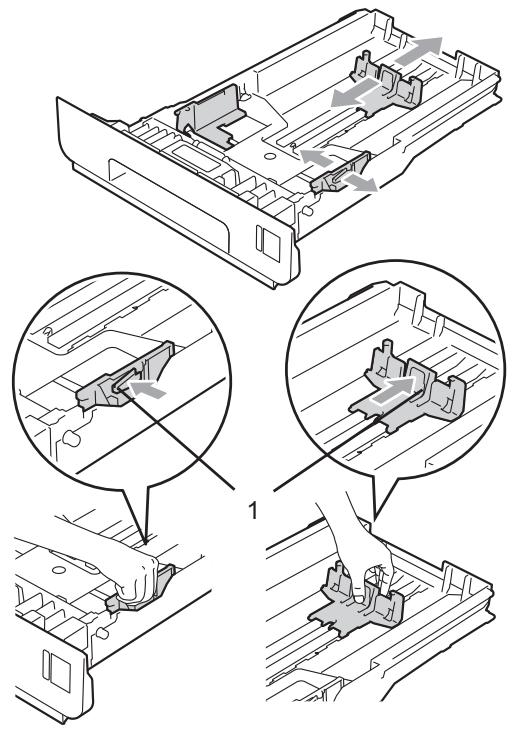 1