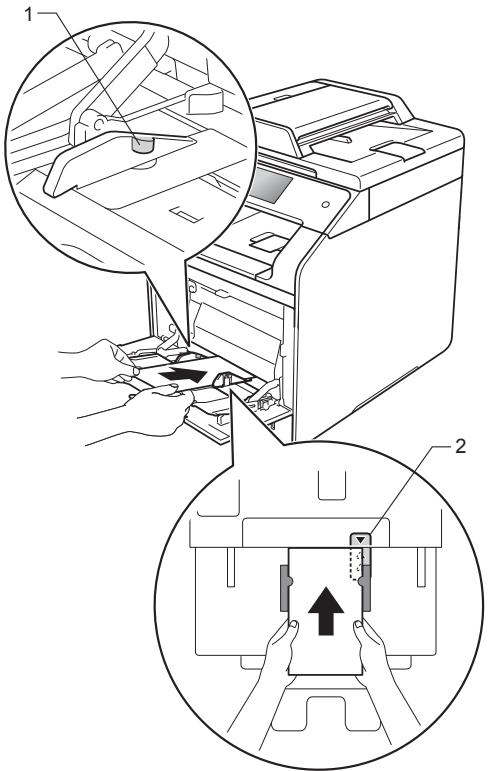 1

2