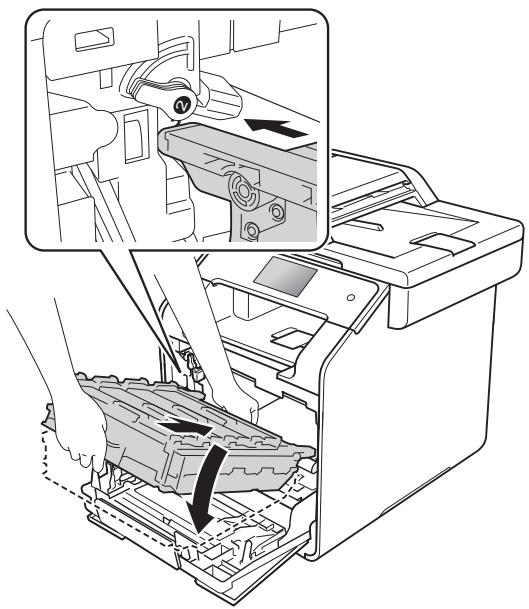 2