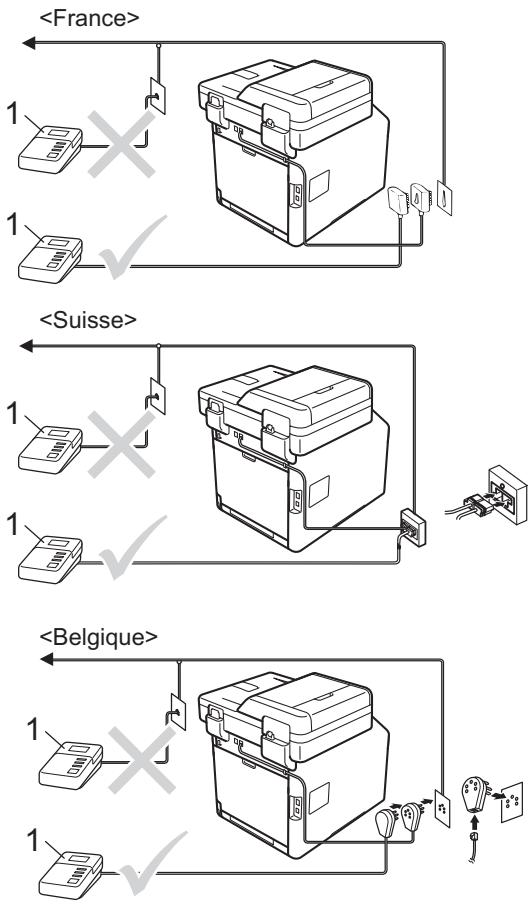 <France>

1

1

<Suisse>

1

1

<Belgique>

1

1