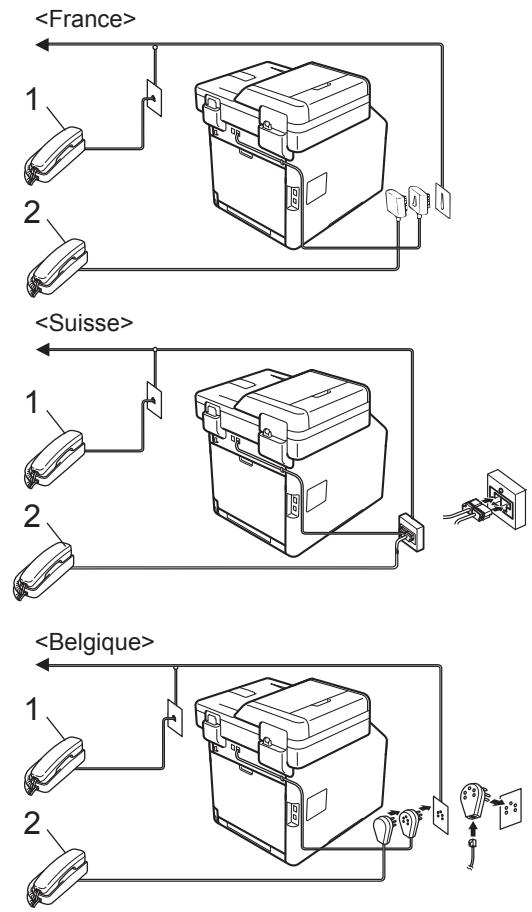 <France>

1

2

<Suisse>

1

2

<Belgique>

1

2