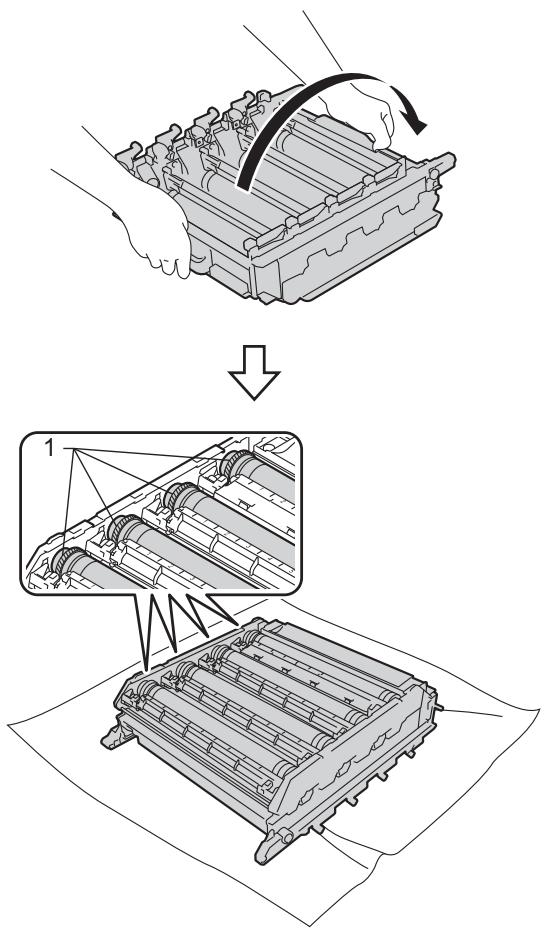 1