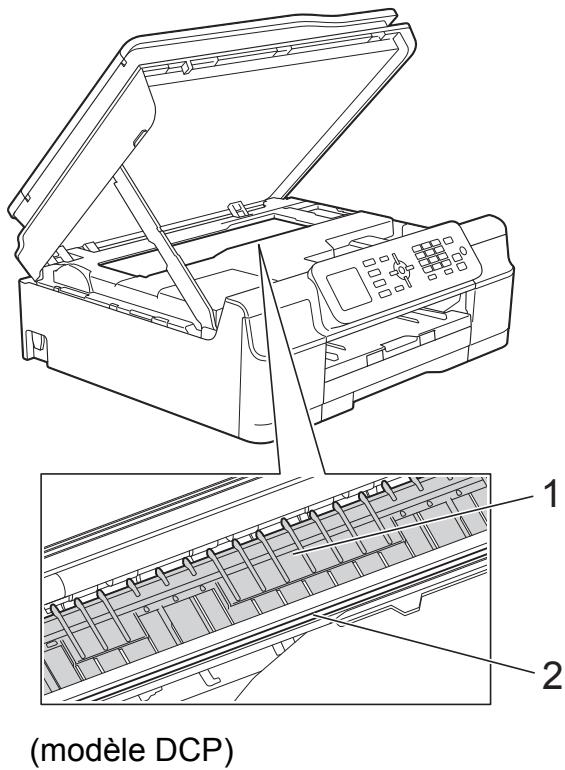 1

2

(modèle DCP)