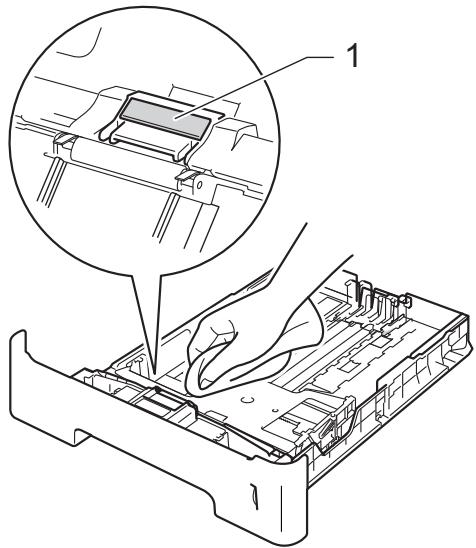 1