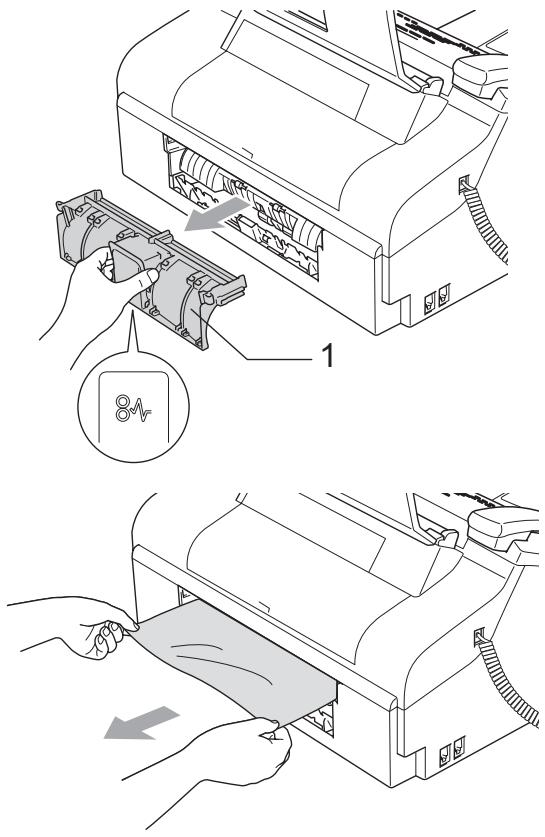 1