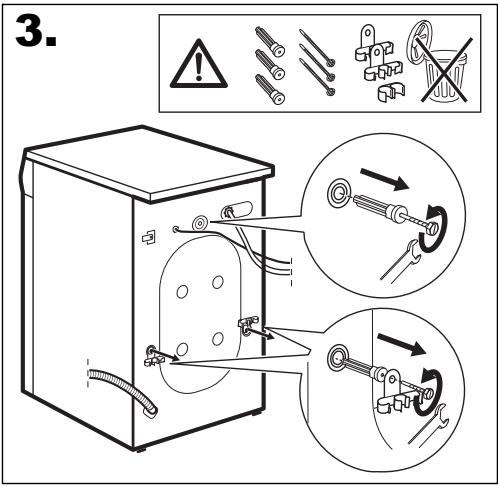 3.