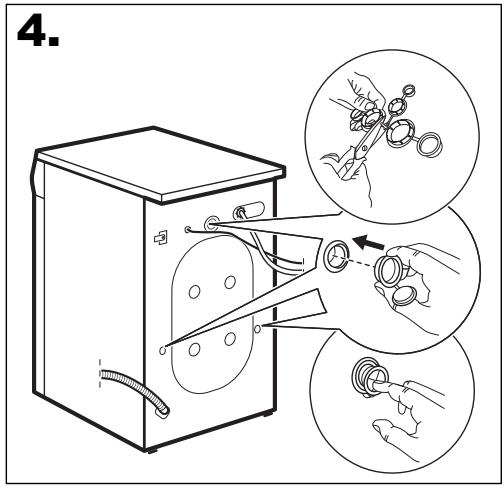 4.