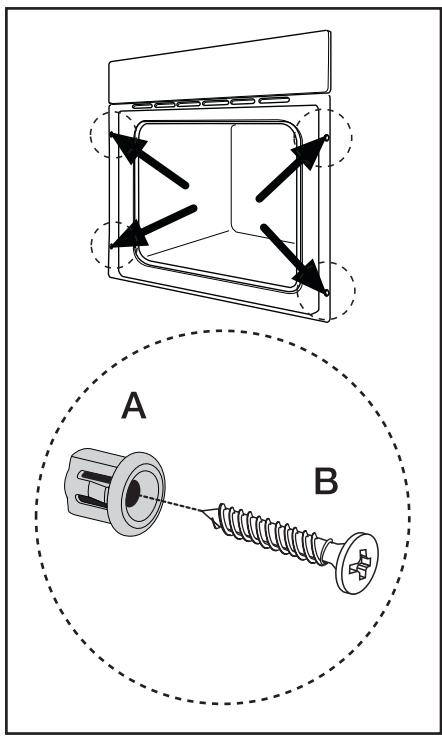 A

B