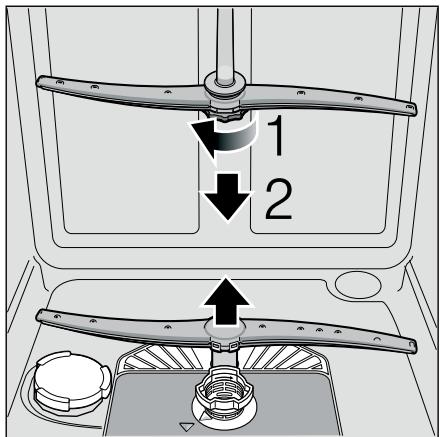 1
2