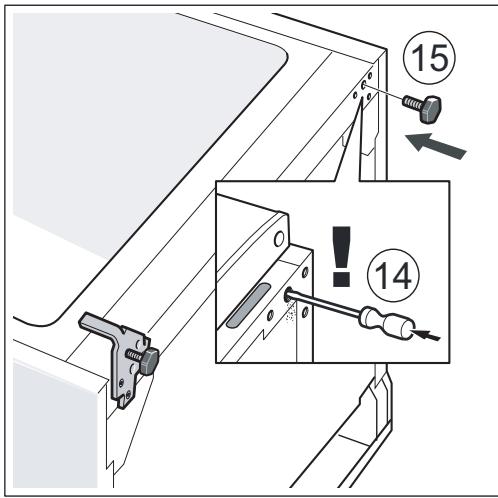 15

!

14