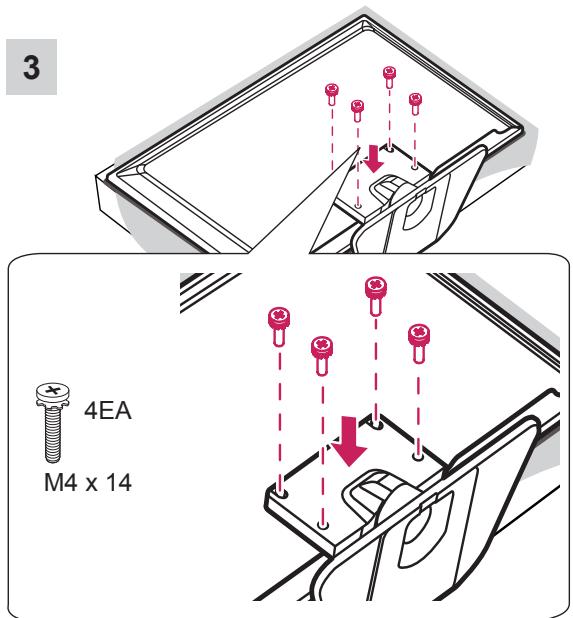 3

4EA

M4 x 14