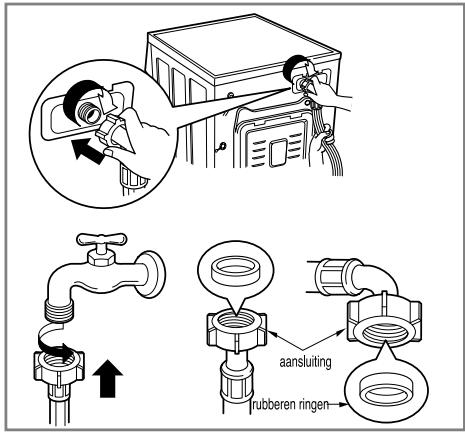 aansluiting

rubberen ringen