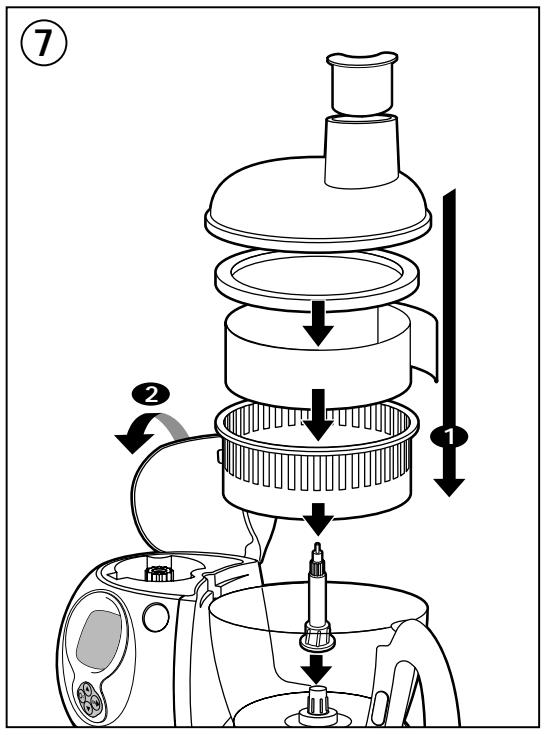 7

2

1