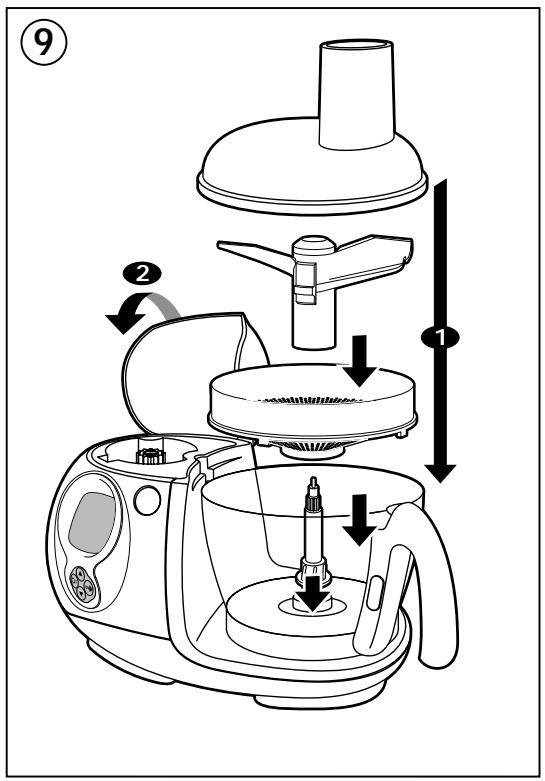 9

2

1