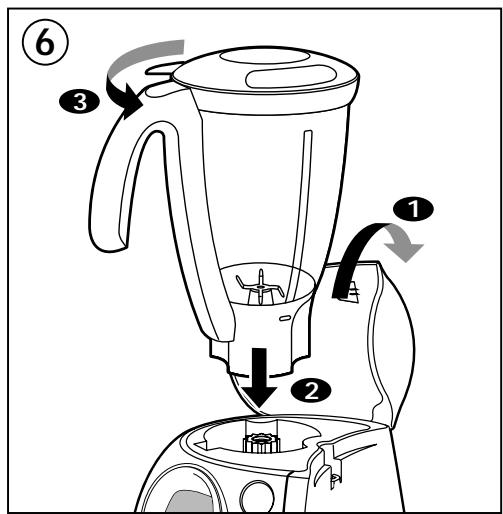 6
3
1
2