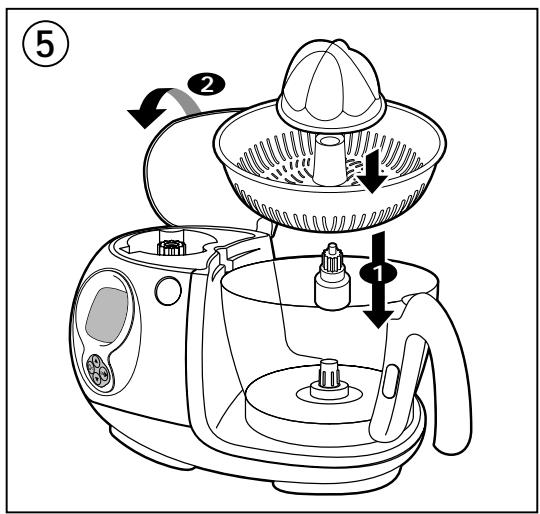 5

2

1