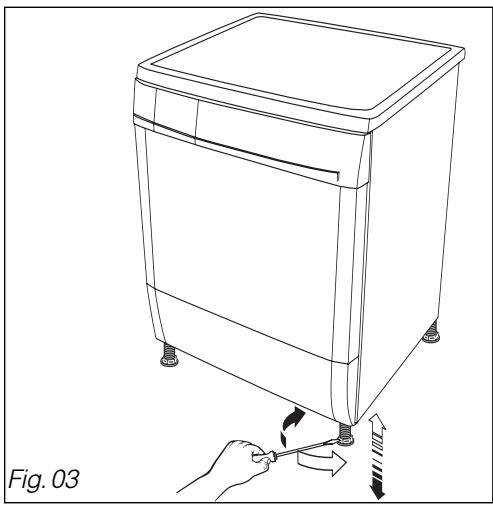 Fig. 03