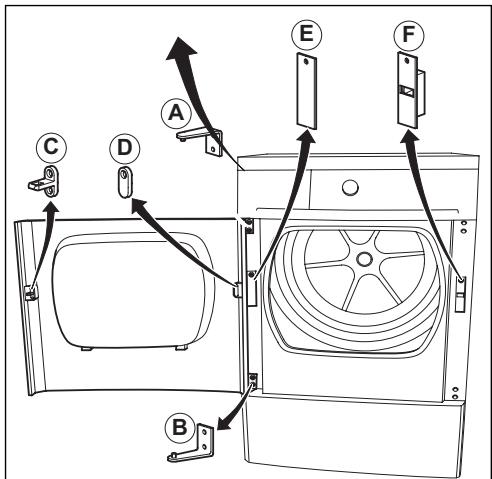 E

F

A

C

D

B