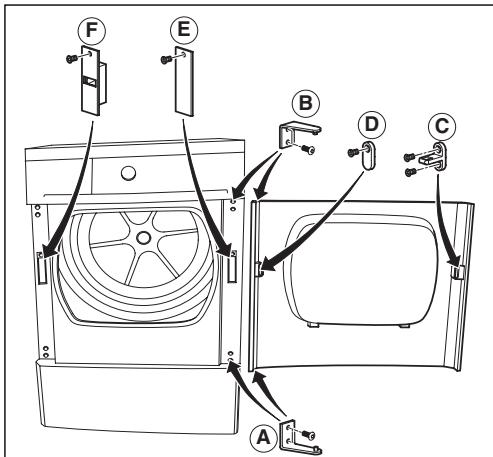 F
E
B
D
C
A