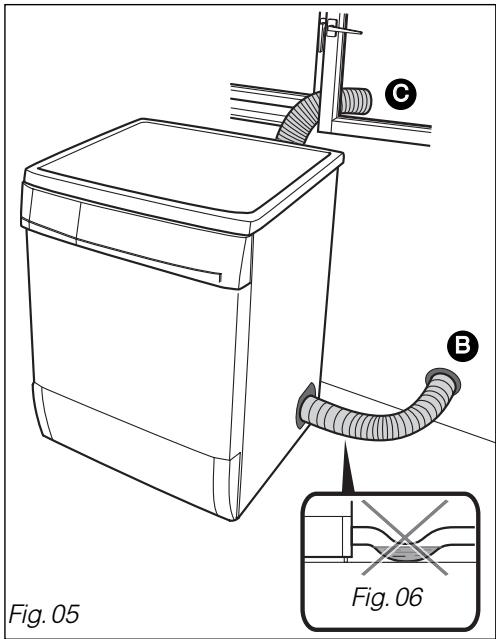 C

B

Fig. 06

Fig. 05