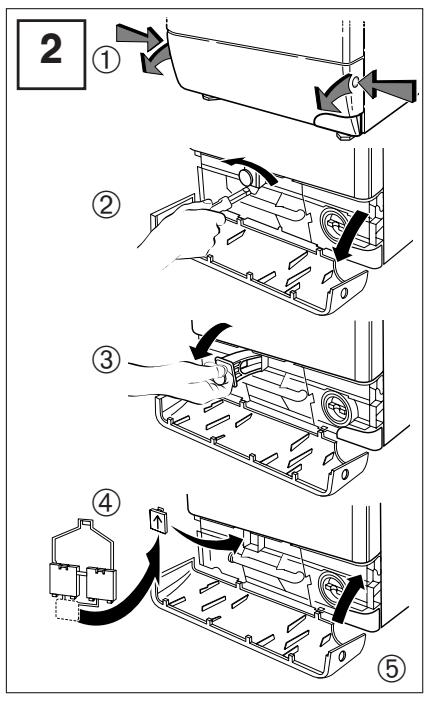 2
①
②
③
④
⑤