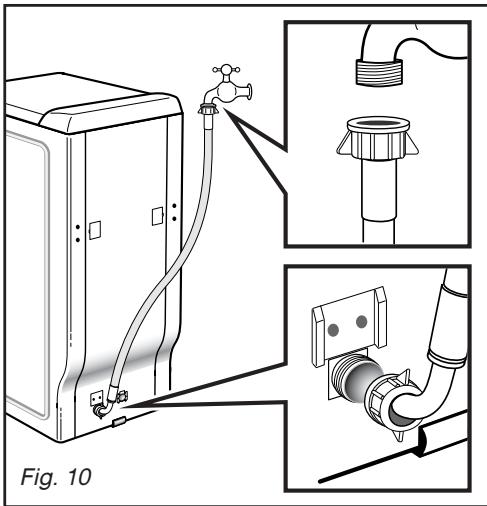 Fig. 10