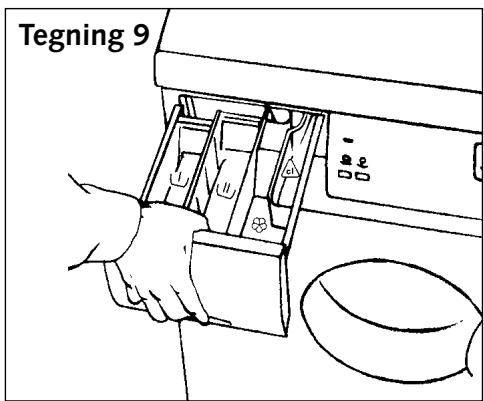 Tegning 9

I

II

cl