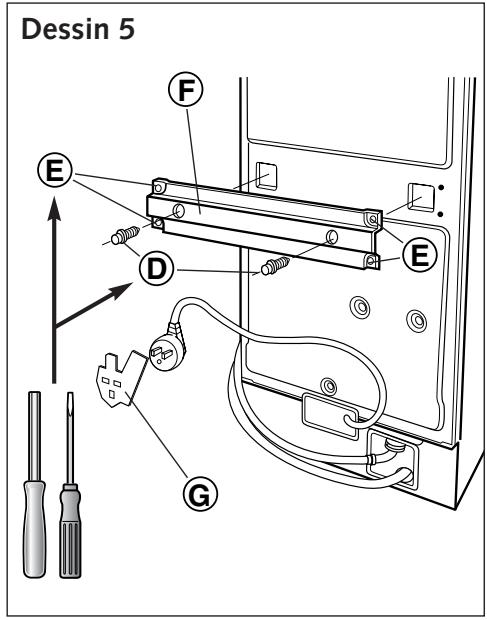 Dessin 5

F

E

E

D

G