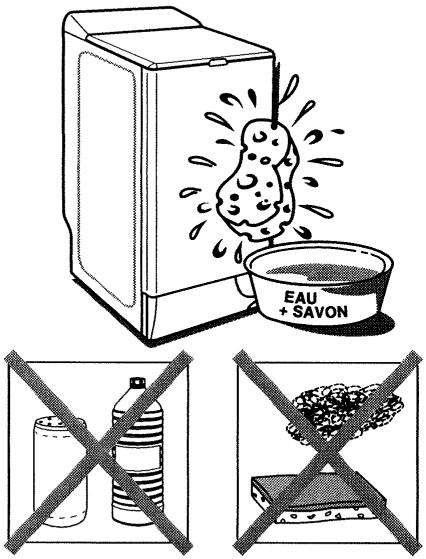 EAU
+ SAVON