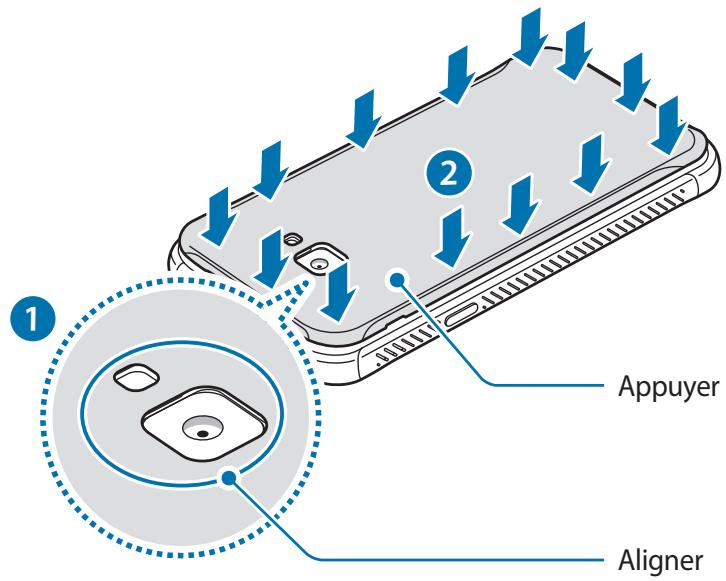 2

1

Appuyer

Aligner