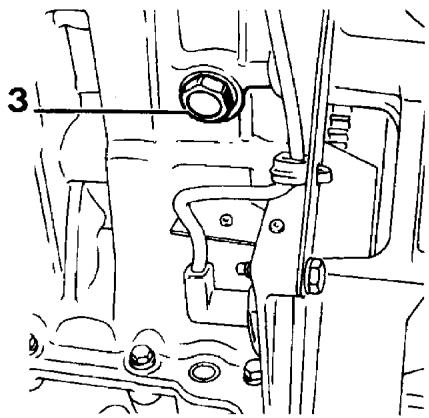 3