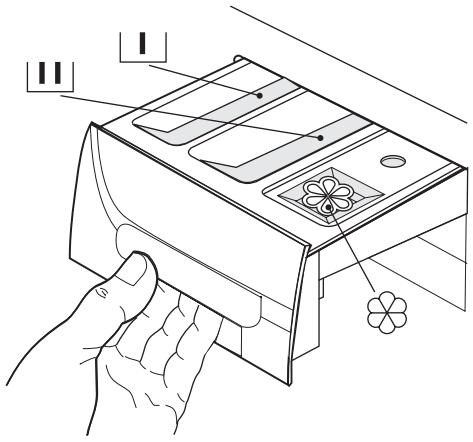 I

II