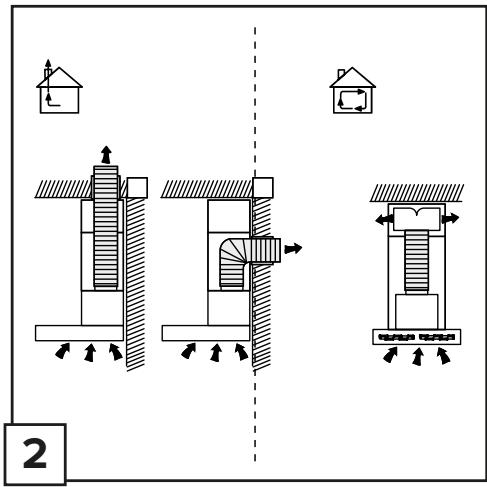 2