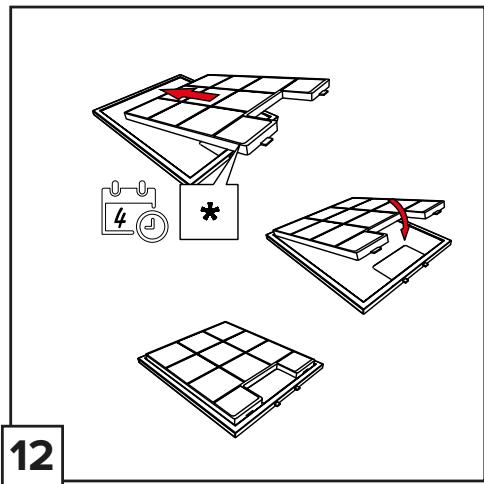 4

*

12