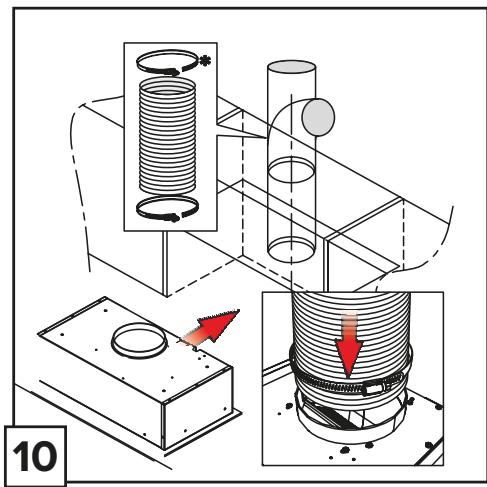 *

10