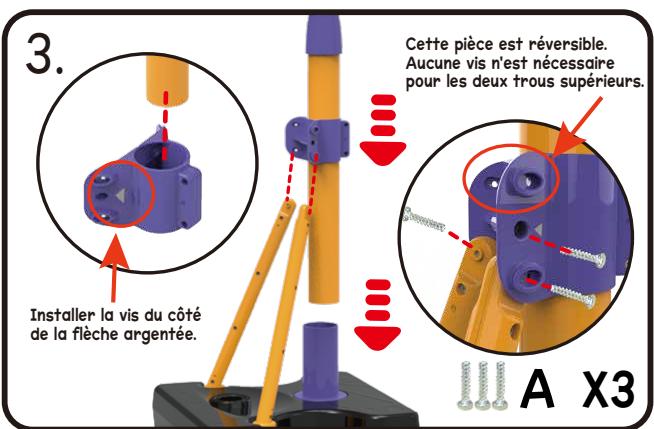 3.

Cette pièce est réversible. Aucune vis n'est nécessaire pour les deux trous supérieurs.

Installer la vis du côté de la flèche argentée.

A X3