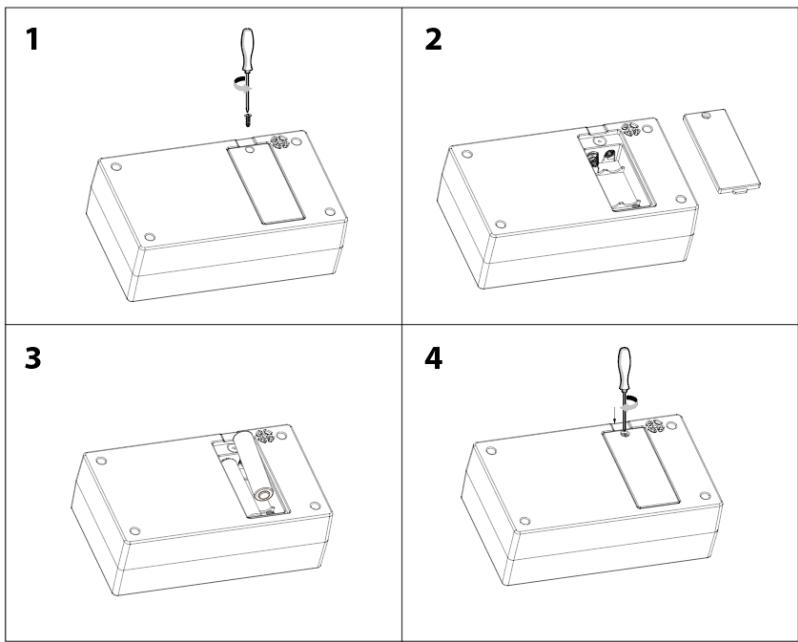 1

2

3

4