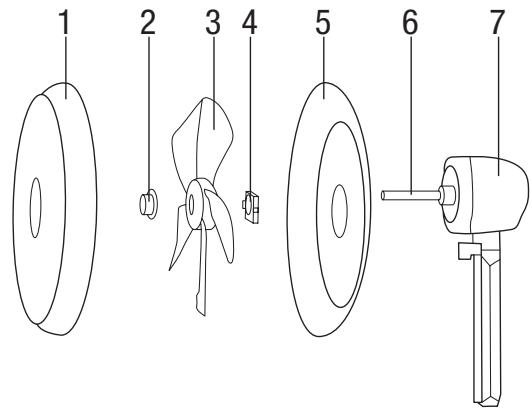 1 2 3 4 5 6 7