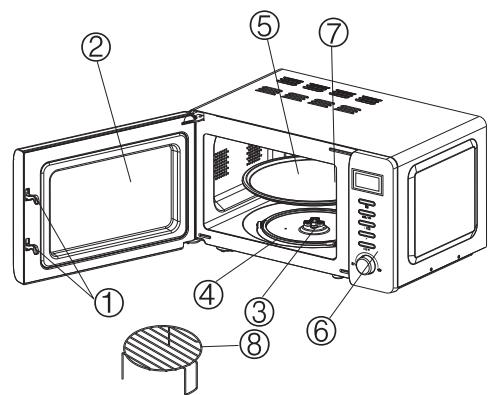 ②
⑤
⑦
①
④
③
⑥
⑧