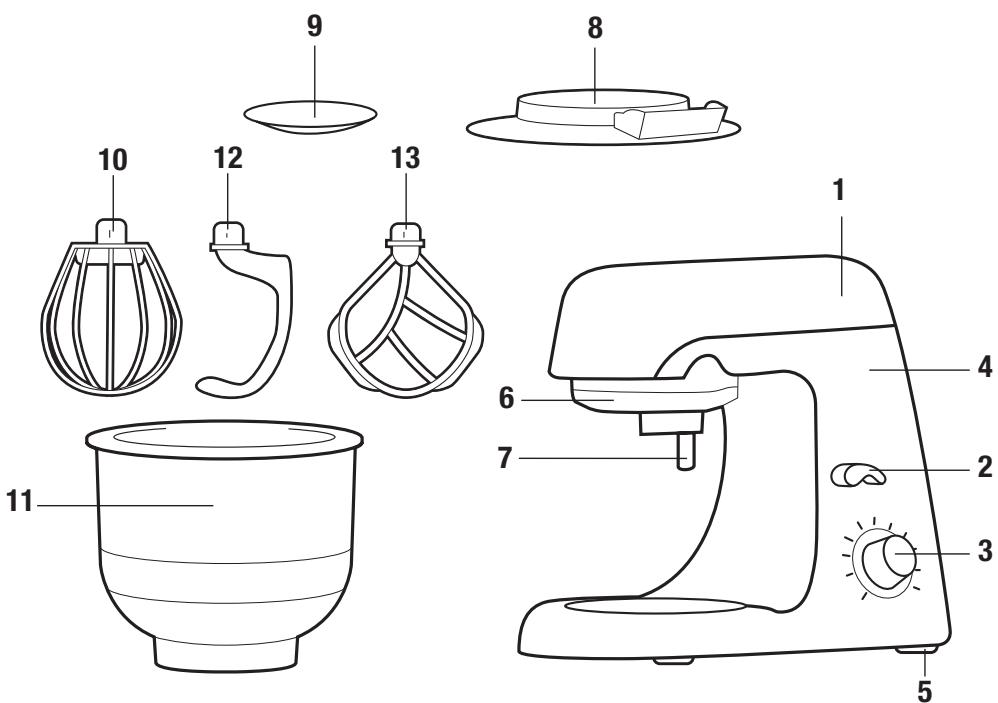 9
8
10
12
13
1
4
6
7
2
11
3
5