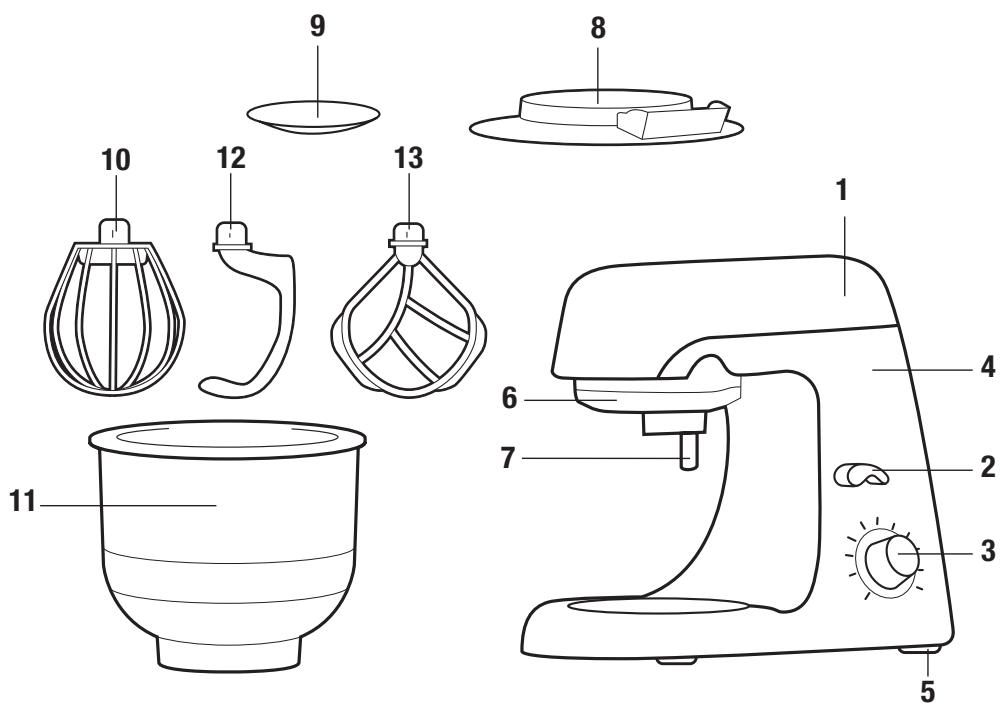 9
8
10
12
13
1
4
6
7
2
11
3
5