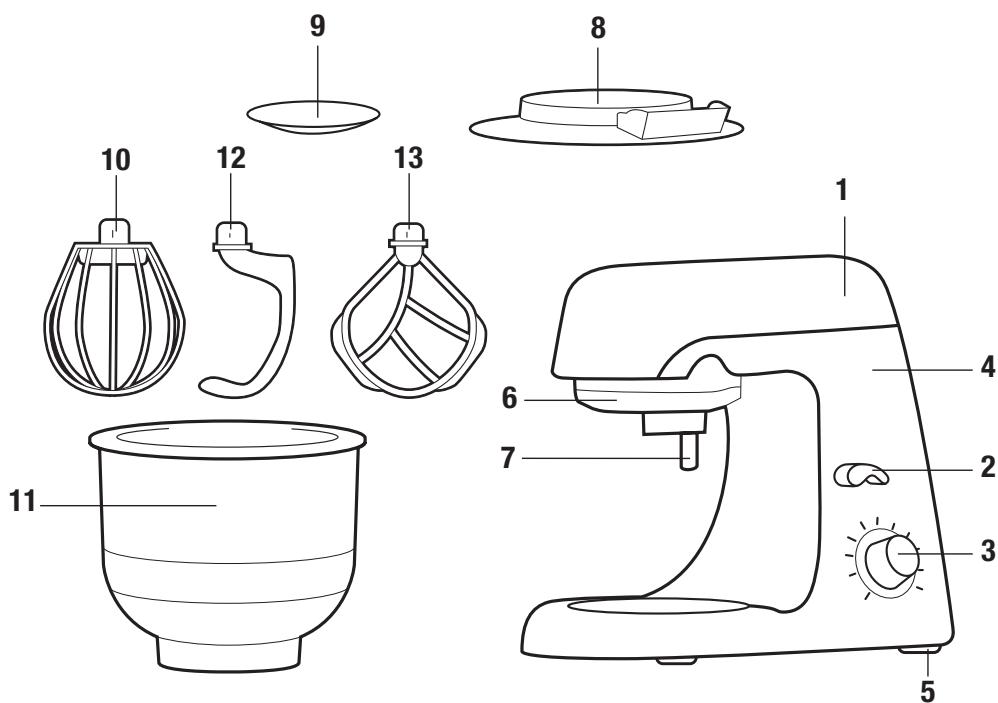 9
8
10
12
13
1
4
6
7
2
11
3
5