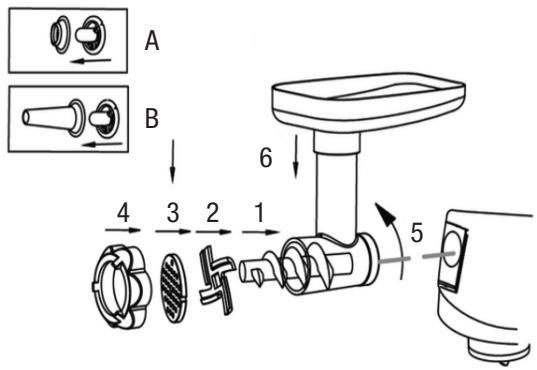 A

B

6

4 3 2 1

5