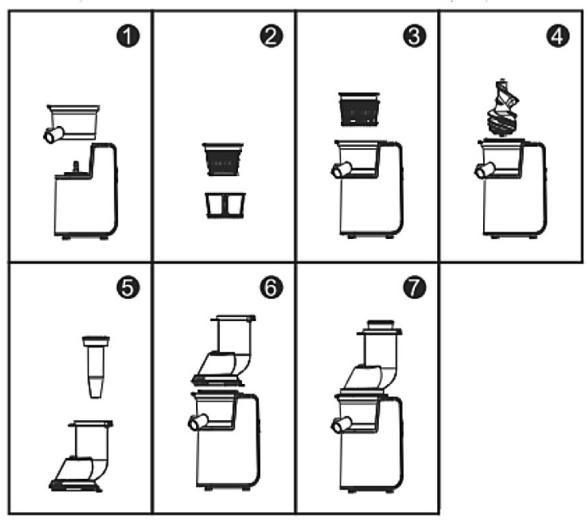 1
2
3
4
5
6
7