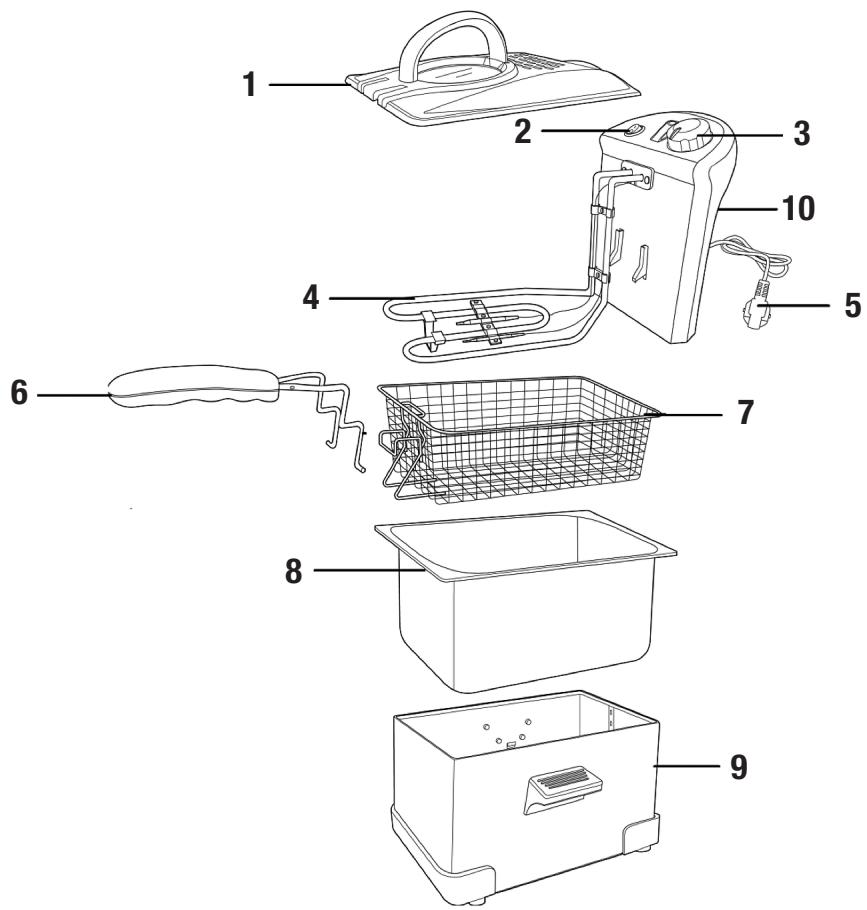 1
2
3
10
4
5
6
7
8
9